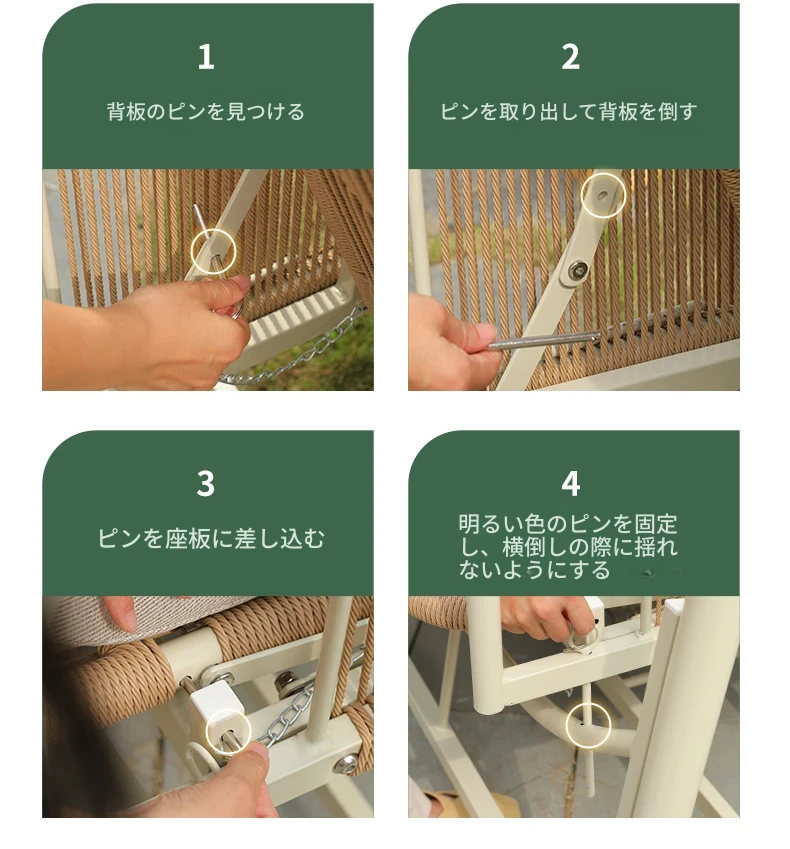 1
背板のピンを見つける

2
ピンを取り出して背板を倒す

3
ピンを座板に差し込む

4
明るい色のピンを固定し、横倒しの際に揺れないようにする