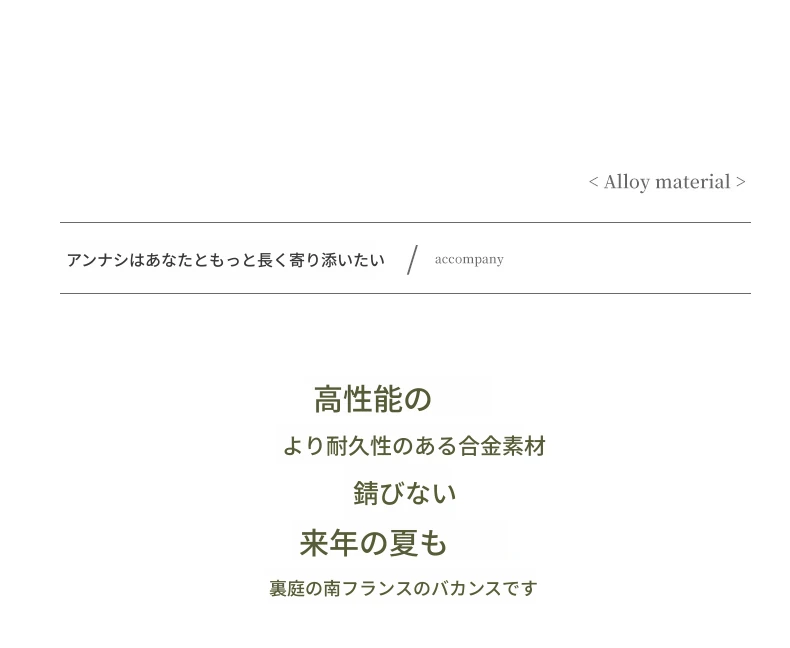 < Alloy material >

アンナシはあなたともっと長く寄り添いたい / accompany

高性能の

より耐久性のある合金素材

錆びない

来年の夏も

裏庭の南フランスのバカンスです