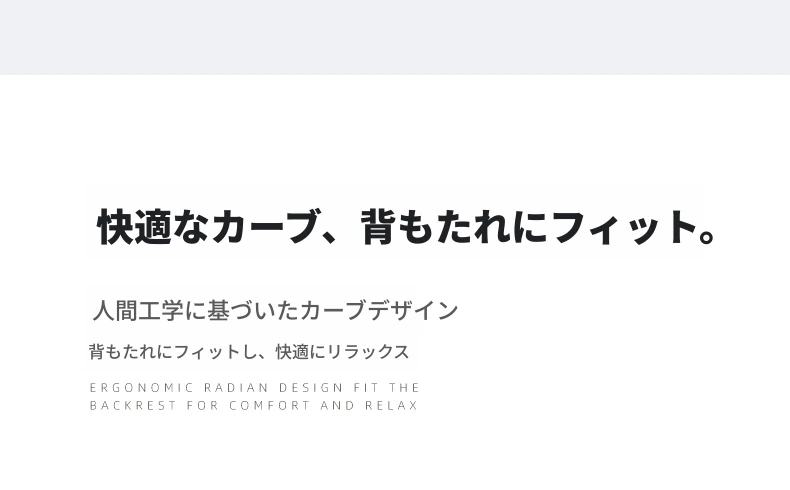 快適なカーブ、背もたれにフィット。

人間工学に基づいたカーブデザイン

背もたれにフィットし、快適にリラックス

ERGONOMIC RADIAN DESIGN FIT THE BACKREST FOR COMFORT AND RELAX