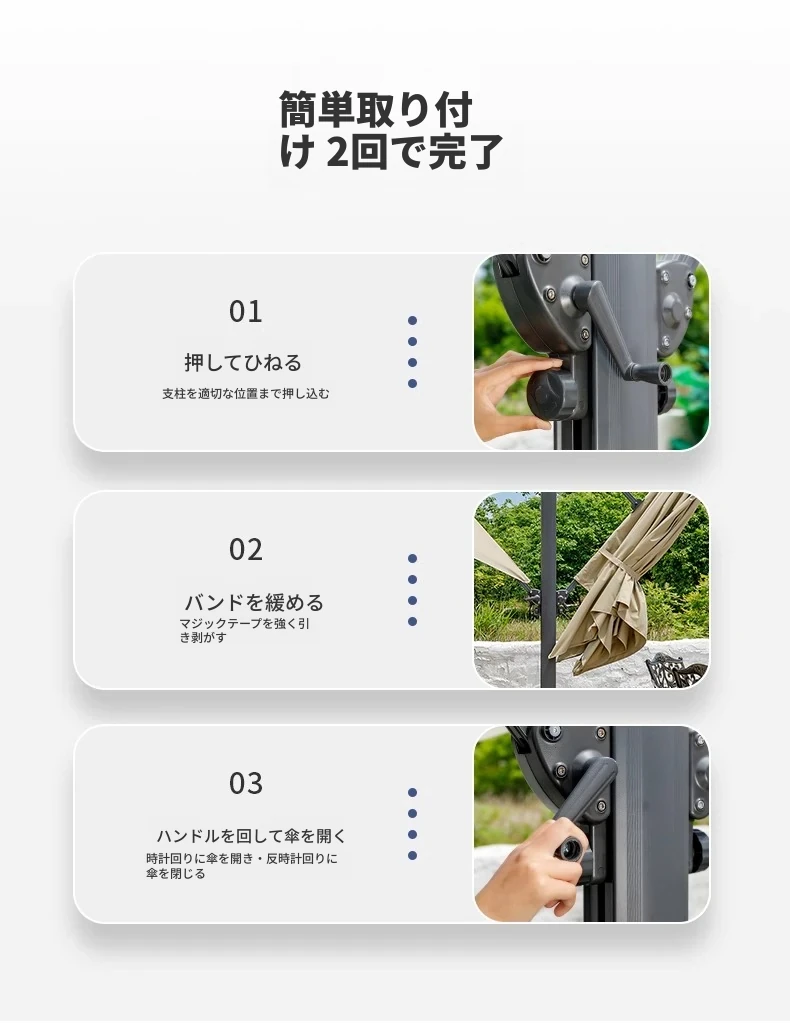 簡単取り付け 2回で完了

01
押してひねる
支柱を適切な位置まで押し込む

02
バンドを緩める
マジックテープを強く引き剥がす

03
ハンドルを回して傘を開く
時計回りに傘を開き・反時計回りに傘を閉じる