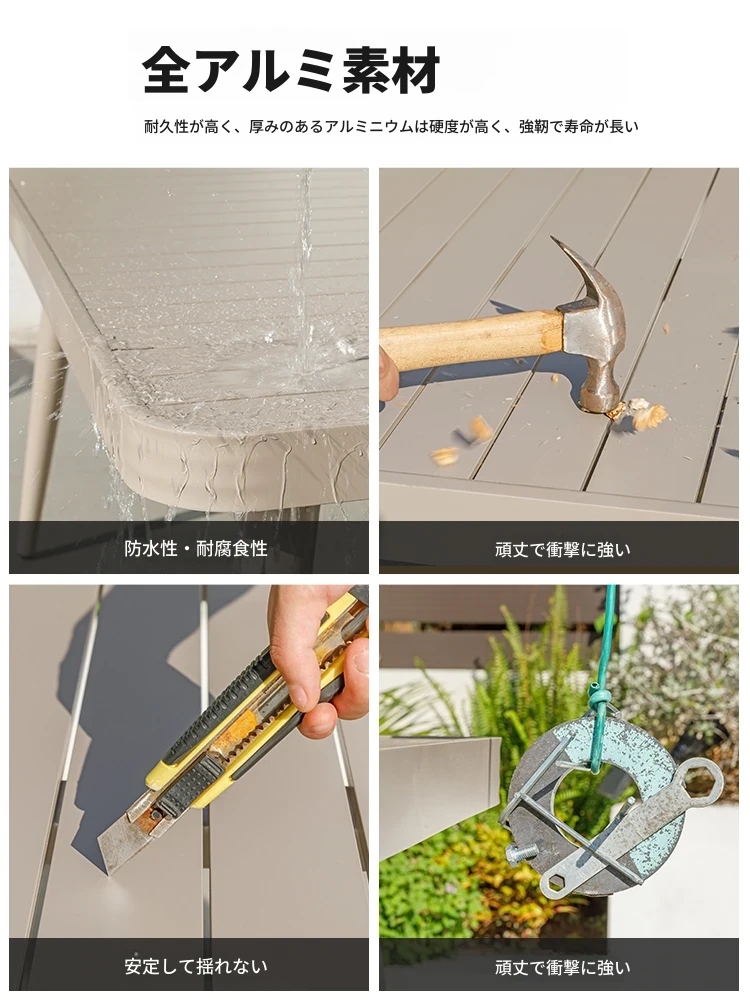 全アルミ素材

耐久性が高く、厚みのあるアルミニウムは硬度が高く、強靭で寿命が長い

防水性・耐腐食性

頑丈で衝撃に強い

安定して揺れない

頑丈で衝撃に強い