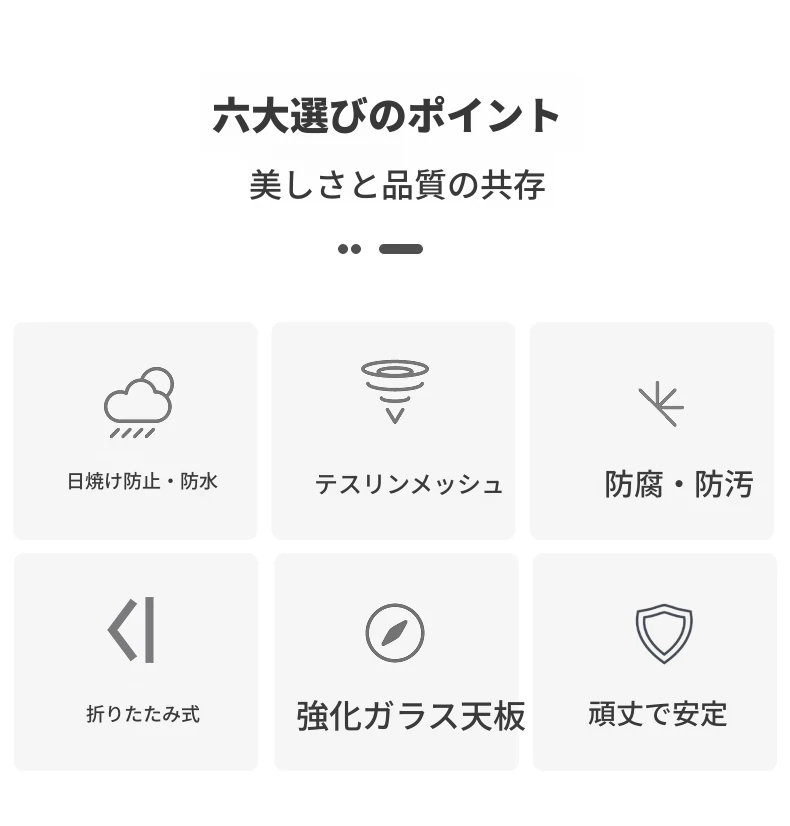 六大選びのポイント

美しさと品質の共存

日焼け防止・防水

テスリンメッシュ

防腐・防汚

折りたたみ式

強化ガラス天板

頑丈で安定