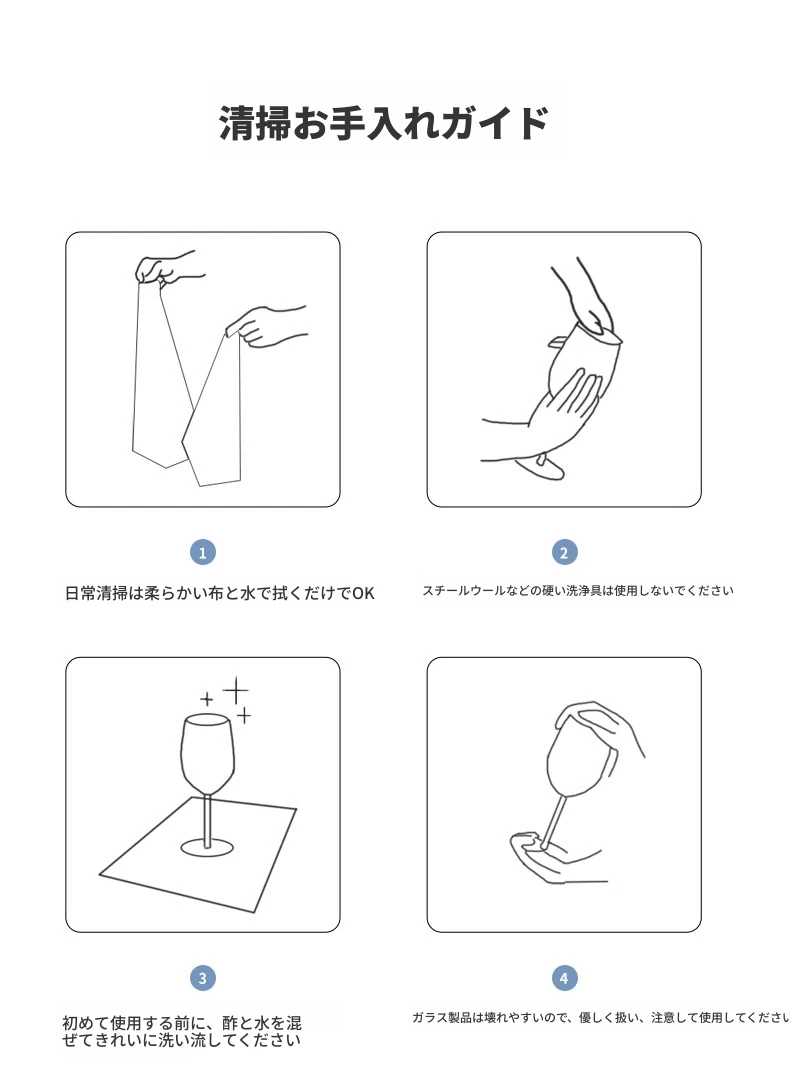 清掃お手入れガイド

1

日常清掃は柔らかい布と水で拭くだけでOK

2

スチールウールなどの硬い洗浄具は使用しないでください

3

初めて使用する前に、酢と水を混ぜてきれいに洗い流してください

4

ガラス製品は壊れやすいので、優しく扱い、注意して使用してください