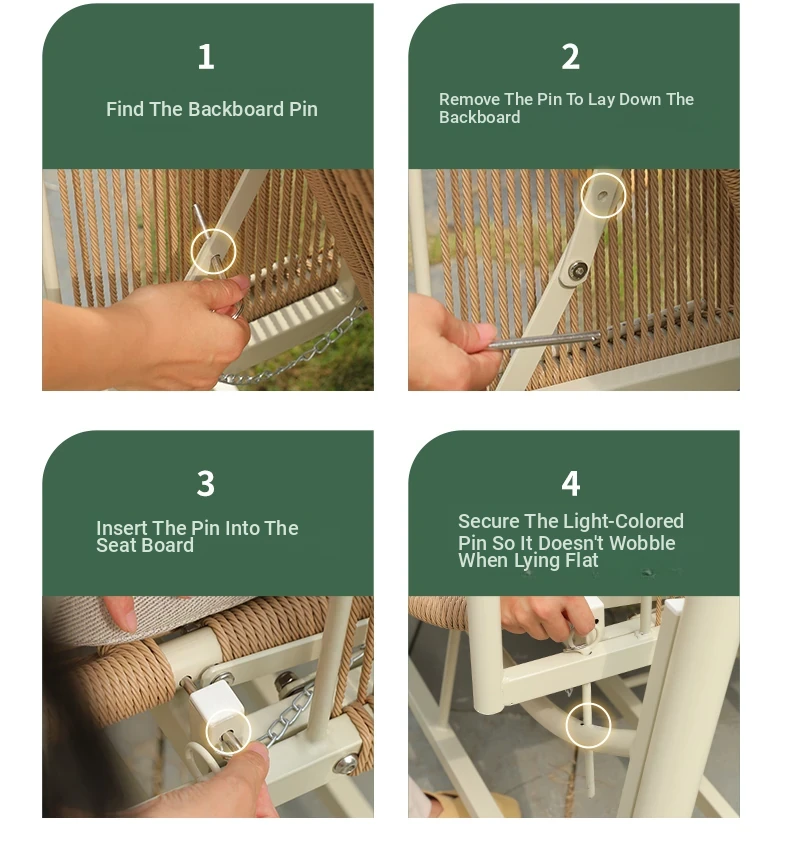 1

Find The Backboard Pin

2

Remove The Pin To Lay Down The Backboard

3

Insert The Pin Into The Seat Board

4

Secure The Light-Colored Pin So It Doesn't Wobble When Lying Flat