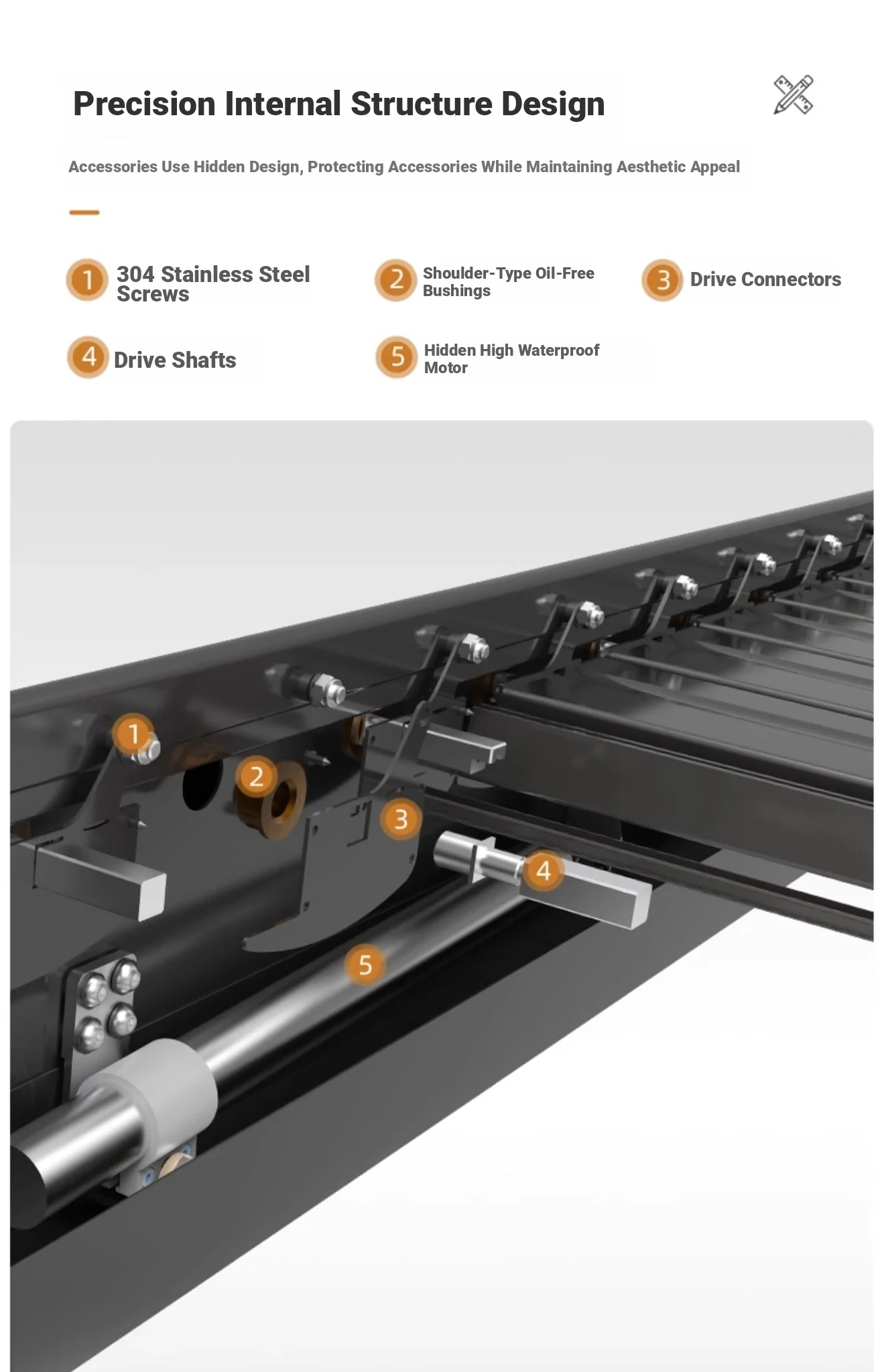 Precision Internal Structure Design

Accessories Use Hidden Design, Protecting Accessories While Maintaining Aesthetic Appeal

1 304 Stainless Steel Screws

2 Shoulder-Type Oil-Free Bushings

3 Drive Connectors

4 Drive Shafts

5 Hidden High Waterproof Motor

1

2

3

4

5