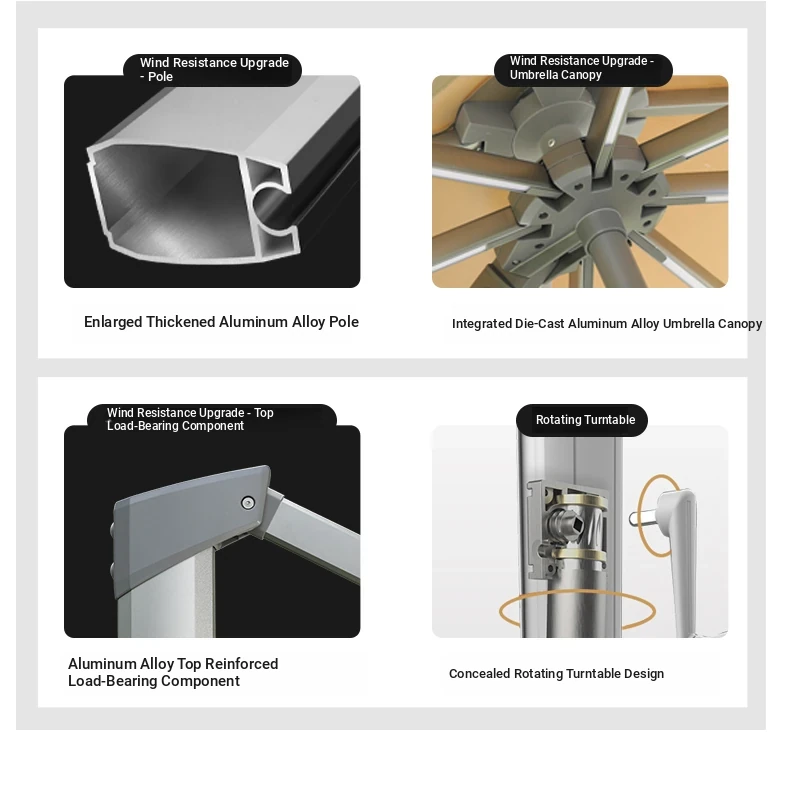 Wind Resistance Upgrade - Pole

Enlarged Thickened Aluminum Alloy Pole

Wind Resistance Upgrade - Umbrella Canopy

Integrated Die-Cast Aluminum Alloy Umbrella Canopy

Wind Resistance Upgrade - Top Load-Bearing Component

Aluminum Alloy Top Reinforced Load-Bearing Component

Rotating Turntable

Concealed Rotating Turntable Design