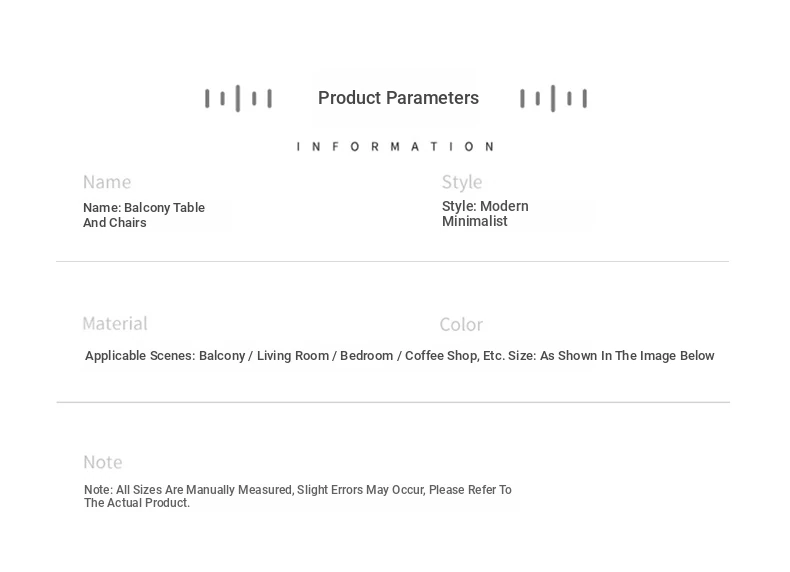 Product Parameters

INFORMATION

Name

Name: Balcony Table And Chairs

Style

Style: Modern Minimalist

Material

Color

Applicable Scenes: Balcony / Living Room / Bedroom / Coffee Shop, Etc. Size: As Shown In The Image Below

Note

Note: All Sizes Are Manually Measured, Slight Errors May Occur, Please Refer To The Actual Product.