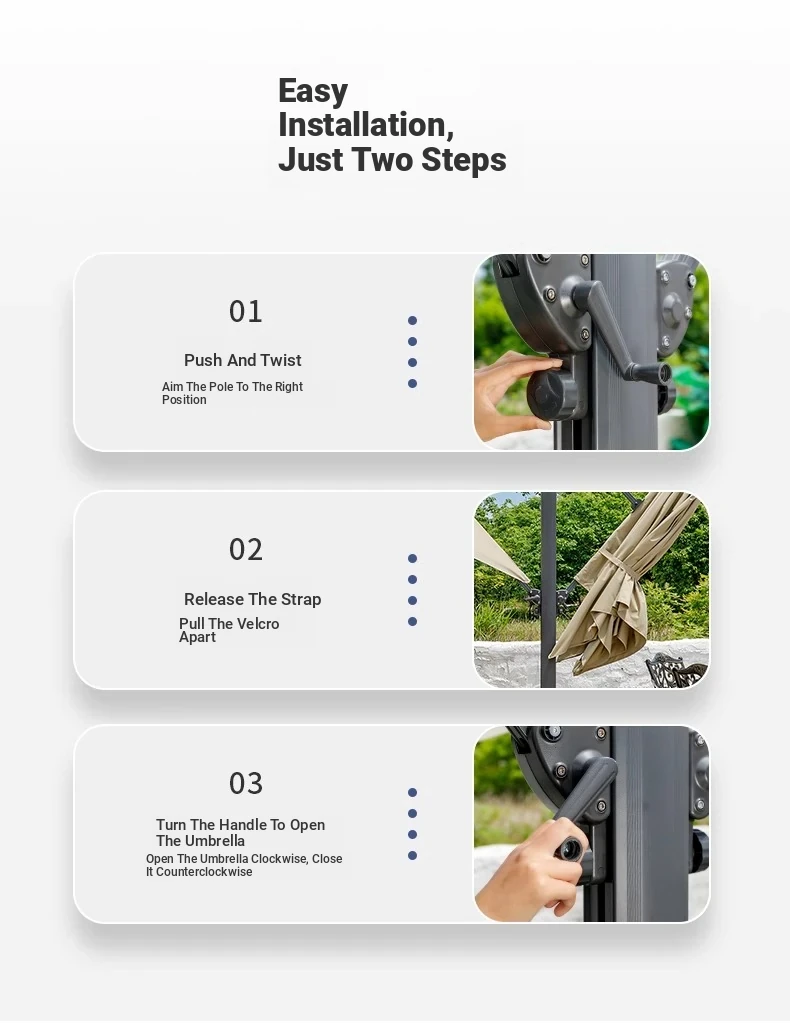 Easy
Installation,
Just Two Steps

01

Push And Twist

Aim The Pole To The Right Position

02

Release The Strap

Pull The Velcro Apart

03

Turn The Handle To Open The Umbrella

Open The Umbrella Clockwise, Close It Counterclockwise