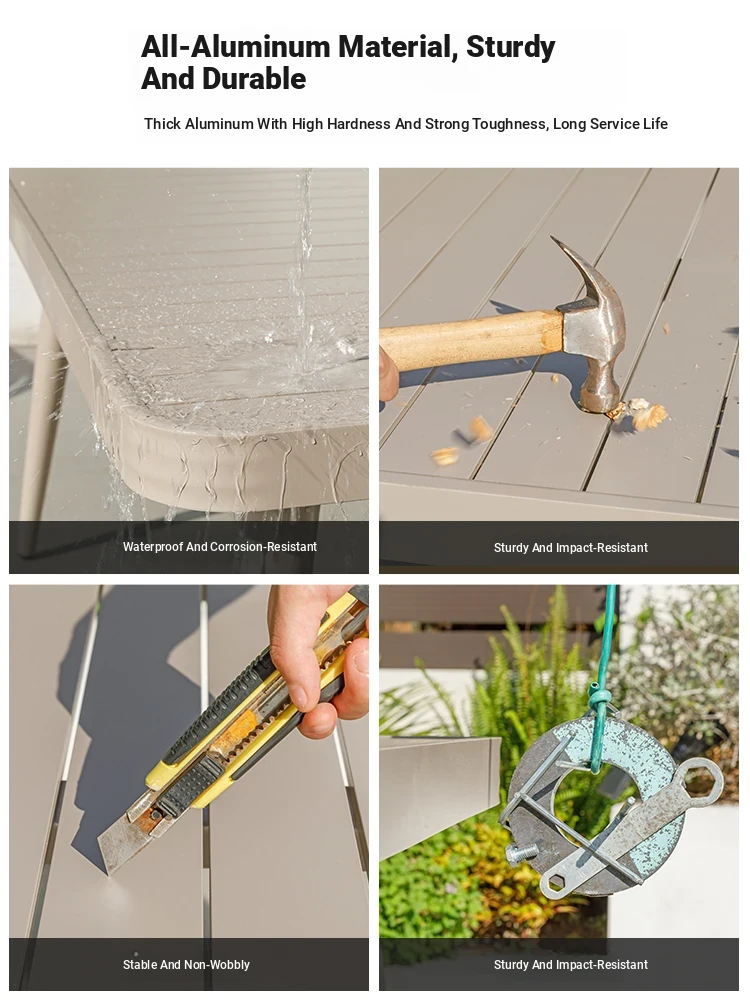 All-Aluminum Material, Sturdy And Durable

Thick Aluminum With High Hardness And Strong Toughness, Long Service Life

Waterproof And Corrosion-Resistant

Sturdy And Impact-Resistant

Stable And Non-Wobbly

Sturdy And Impact-Resistant