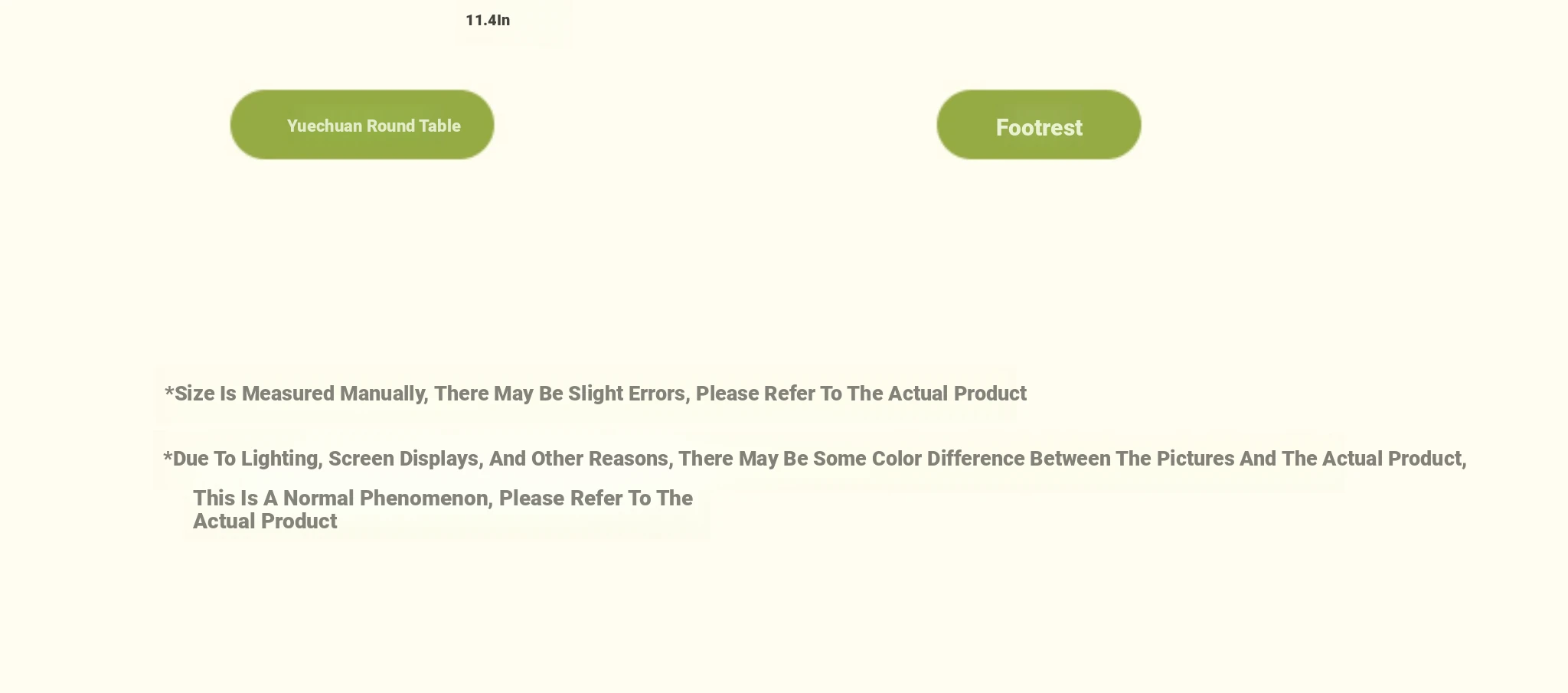 11.4In

Yuechuan Round Table

Footrest

*Size Is Measured Manually, There May Be Slight Errors, Please Refer To The Actual Product

*Due To Lighting, Screen Displays, And Other Reasons, There May Be Some Color Difference Between The Pictures And The Actual Product, This Is A Normal Phenomenon, Please Refer To The Actual Product